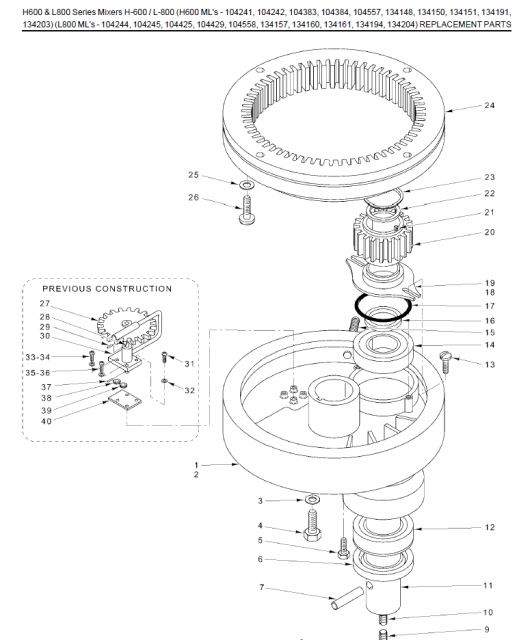 H600 & L800 Series Mixers H-600 / L-800 (H600 ML's - 104241, 104242, 104383, 104384, 104557, 134148, 134150, 134151, 134191, 134203) (L800 ML's - 104244, 104245, 104425, 104429, 104558, 134157, 134160, 134161, 134194, 134204) REPLACEMENT PARTS

24
25
26
23
22
21
20
19
18
17
16
15
14
13

PREVIOUS CONSTRUCTION
27
28
29
30
33-34
35-36
37
38
39
40
31
32

1
2
3
4
5
6
7
12
11
10
9